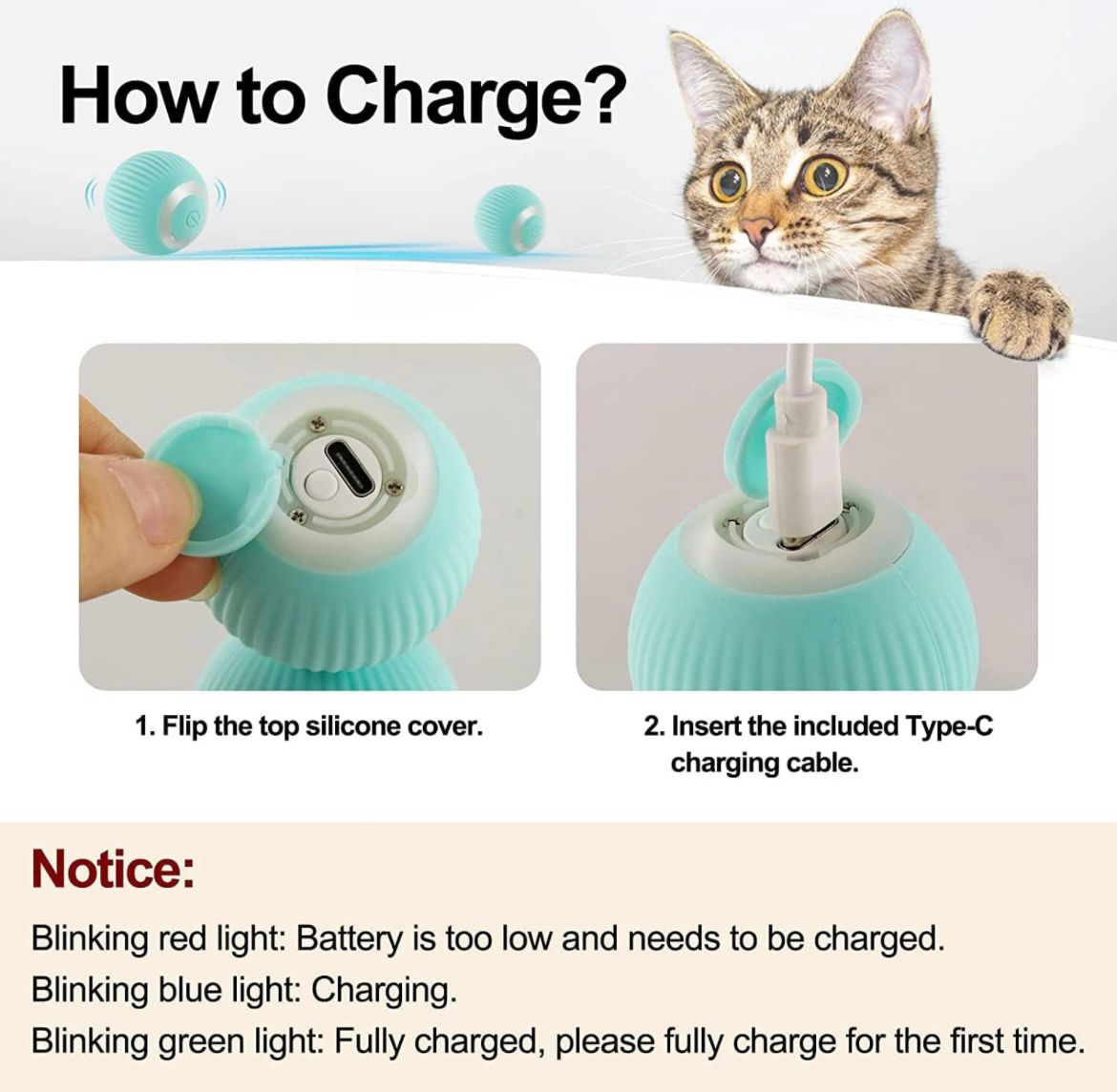 How to Charge?

1. Flip the top silicone cover.

2. Insert the included Type-C charging cable.

Notice:

Blinking red light: Battery is too low and needs to be charged.
Blinking blue light: Charging.
Blinking green light: Fully charged, please fully charge for the first time.