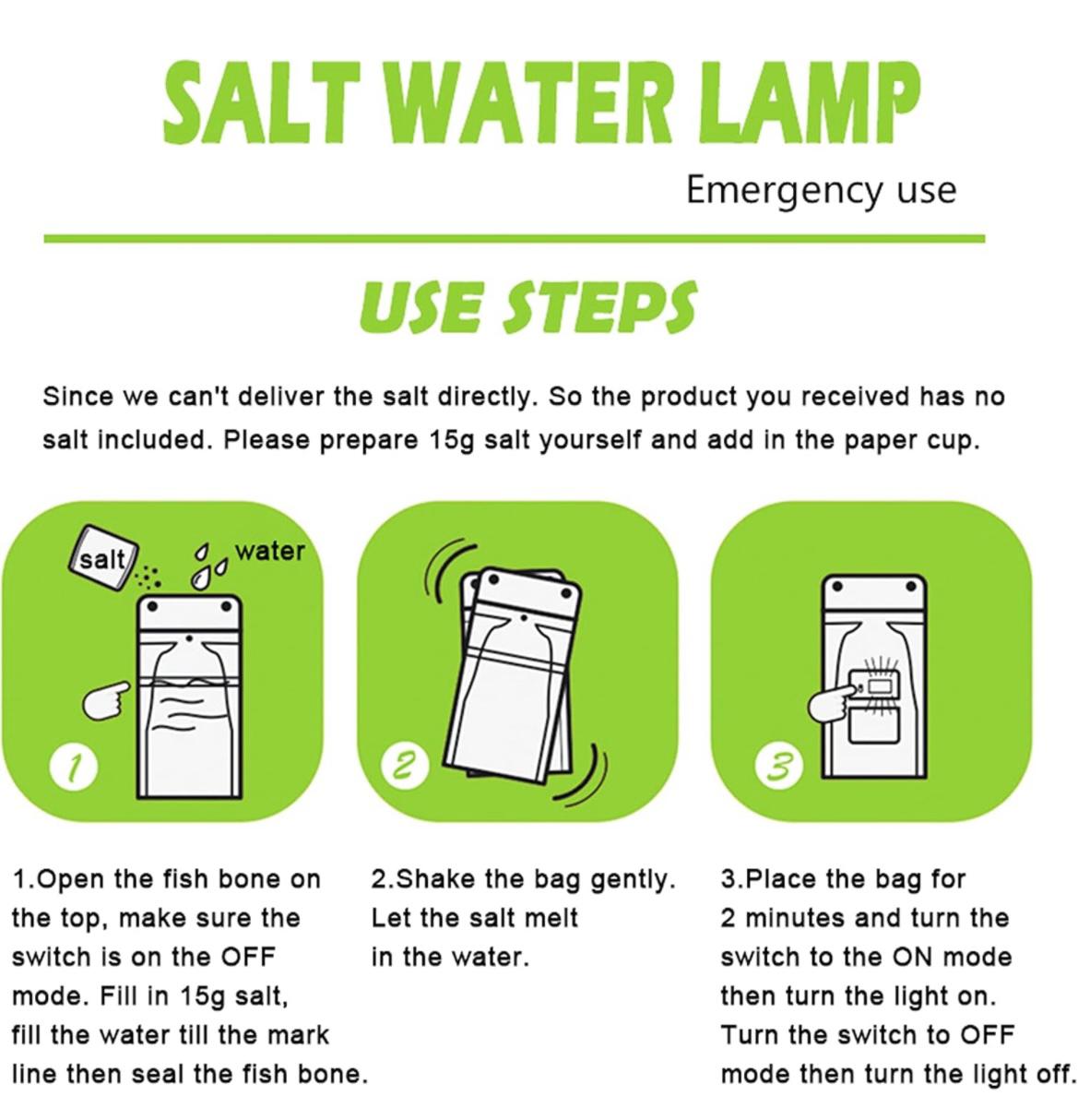 SALT WATER LAMP

Emergency use

USE STEPS

Since we can't deliver the salt directly. So the product you received has no salt included. Please prepare 15g salt yourself and add in the paper cup.

salt

water

1

2

3

1.Open the fish bone on the top, make sure the switch is on the OFF mode. Fill in 15g salt, fill the water till the mark line then seal the fish bone.

2.Shake the bag gently. Let the salt melt in the water.

3.Place the bag for 2 minutes and turn the switch to the ON mode then turn the light on. Turn the switch to OFF mode then turn the light off.